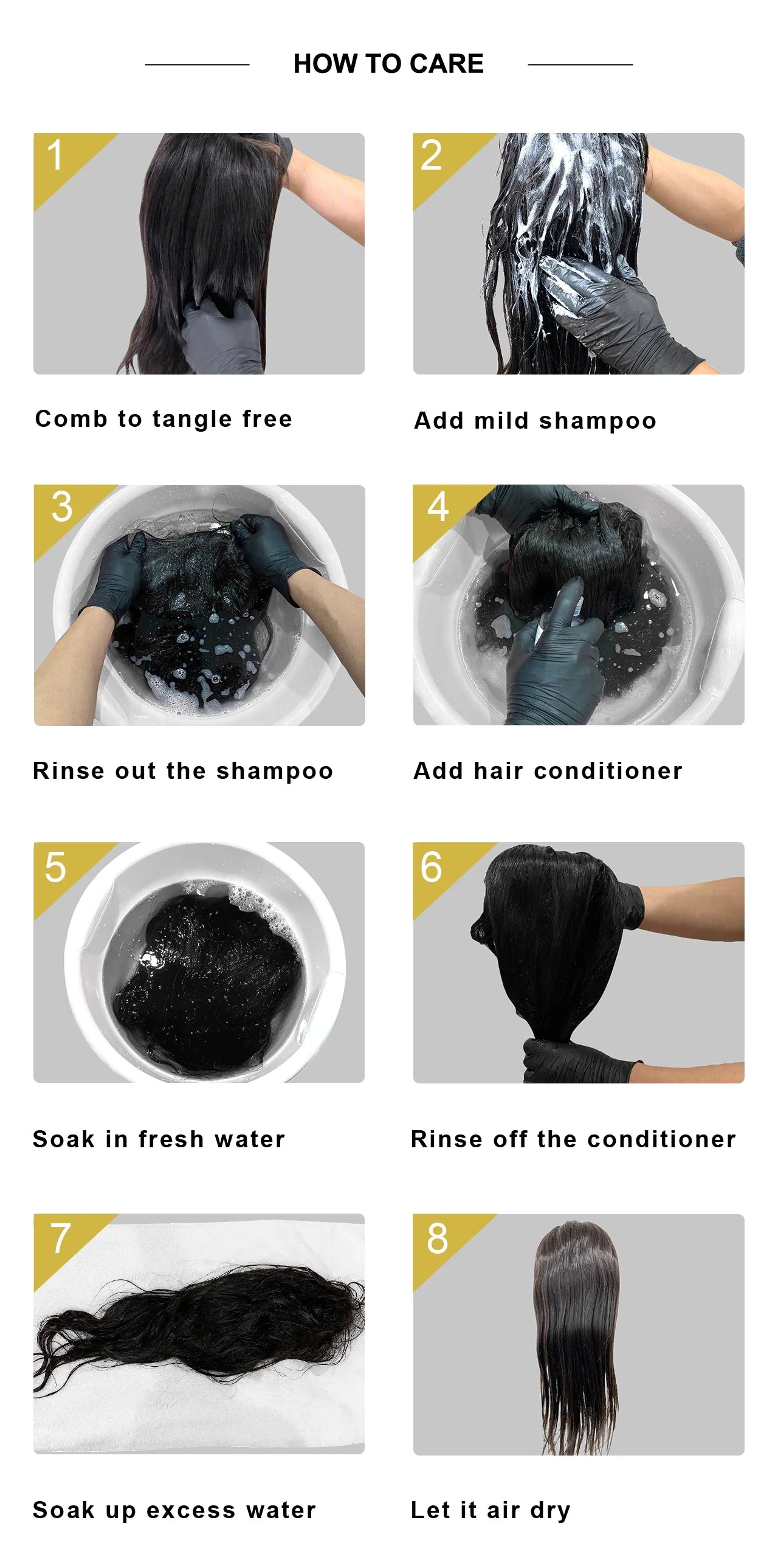 HOW TO CARE

1

Comb to tangle free

2

Add mild shampoo

3

Rinse out the shampoo

4

Add hair conditioner

5

Soak in fresh water

6

Rinse off the conditioner

7

Soak up excess water

8

Let it air dry